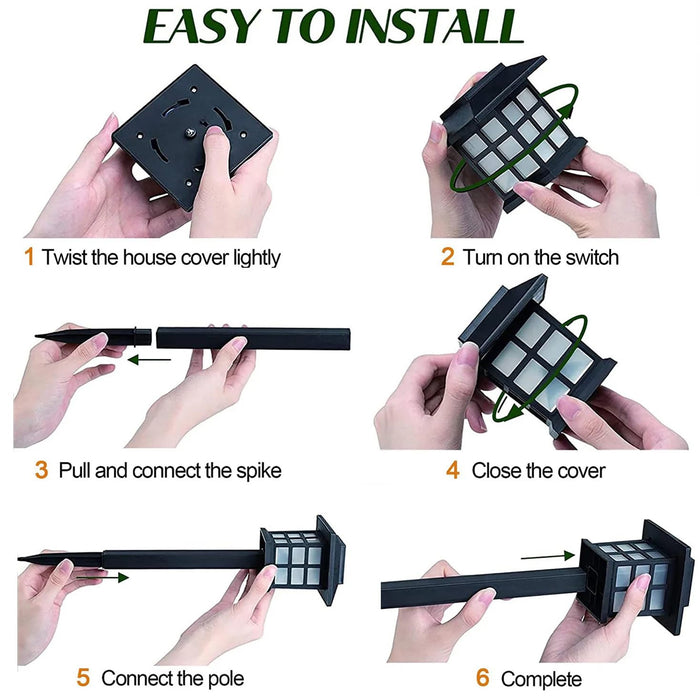 EASY TO INSTALL

1 Twist the house cover lightly

2 Turn on the switch

3 Pull and connect the spike

4 Close the cover

5 Connect the pole

6 Complete